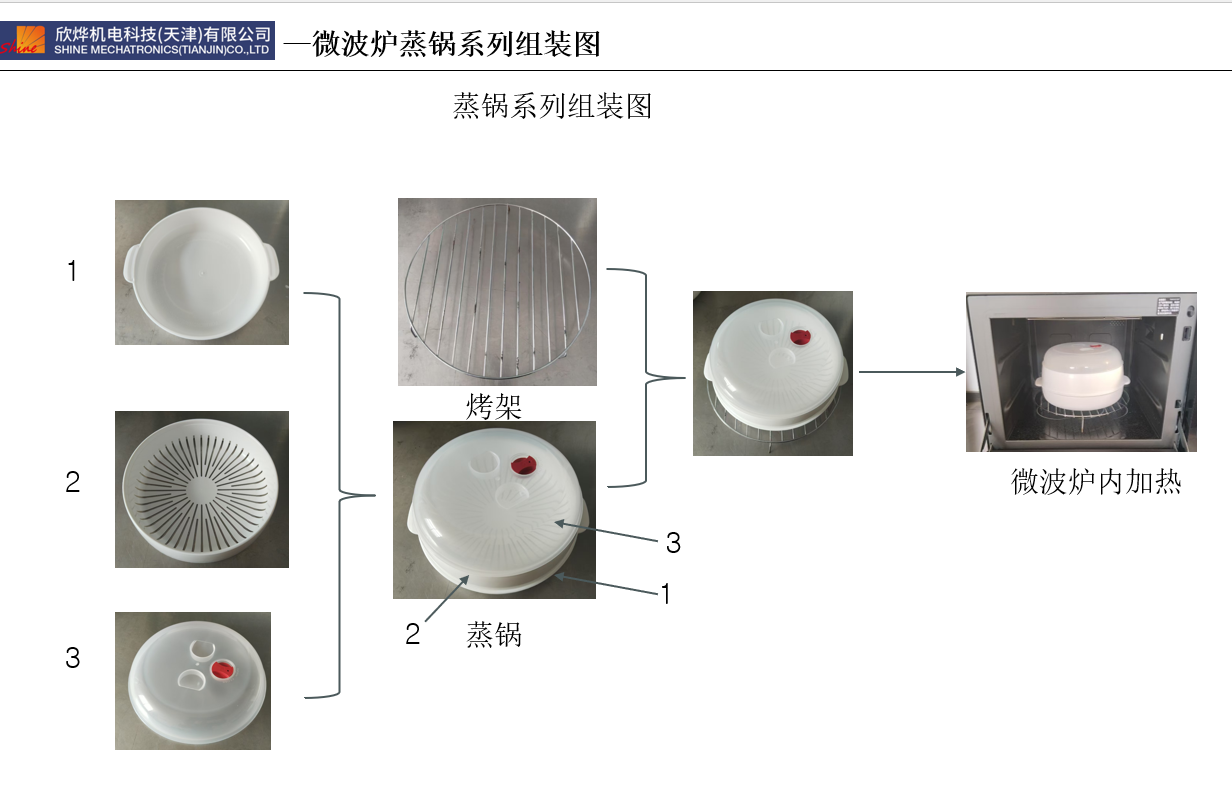 Shine 欣烨机电科技(天津)有限公司
SHINE MECHATRONICS(TIANJIN)CO.,LTD

—微波炉蒸锅系列组装图

蒸锅系列组装图

1

2

3

烤架

3

1

2

蒸锅

微波炉内加热